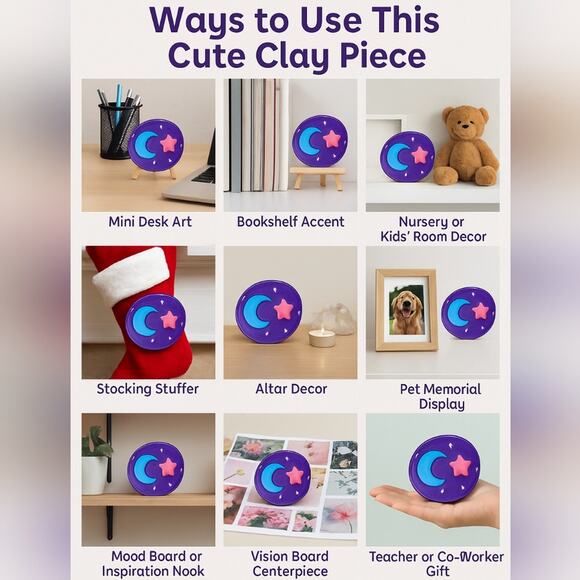 Ways to Use This Cute Clay Piece

Mini Desk Art

Bookshelf Accent

Nursery or Kids' Room Decor

Stocking Stuffer

Altar Decor

Pet Memorial Display

Mood Board or Inspiration Nook

Vision Board Centerpiece

Teacher or Co-Worker Gift